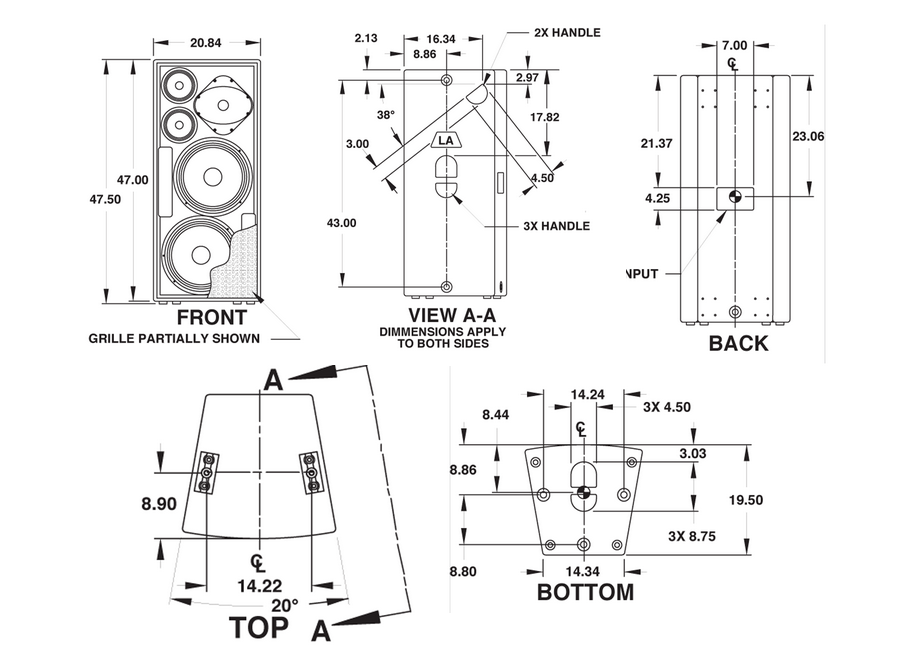 20.84

47.00

47.50

FRONT

GRILLE PARTIALLY SHOWN

2.13

16.34

8.86

2X HANDLE

2.97

38°

17.82

3.00

LA

4.50

43.00

3X HANDLE

VIEW A-A
DIMMENSIONS APPLY TO BOTH SIDES

7.00

℄

21.37

23.06

4.25

NPUT

BACK

A

8.90

℄

14.22

20°

TOP

A

14.24

8.44

3X 4.50

℄

3.03

8.86

19.50

3X 8.75

8.80

14.34

BOTTOM